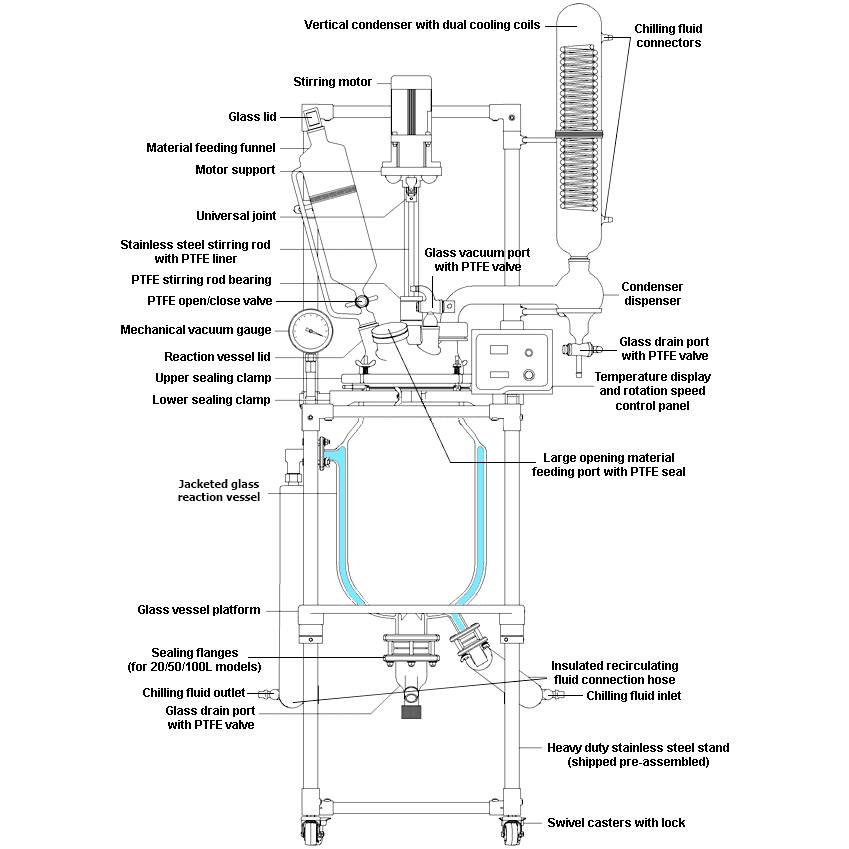 Vertical condenser with dual cooling coils

Chilling fluid connectors

Stirring motor

Glass lid

Material feeding funnel

Motor support

Universal joint

Stainless steel stirring rod with PTFE liner

Glass vacuum port with PTFE valve

PTFE stirring rod bearing

PTFE open/close valve

Condenser dispenser

Mechanical vacuum gauge

Glass drain port with PTFE valve

Reaction vessel lid

Upper sealing clamp

Temperature display and rotation speed control panel

Lower sealing clamp

Large opening material feeding port with PTFE seal

Jacketed glass reaction vessel

Glass vessel platform

Sealing flanges (for 20/50/100L models)

Insulated recirculating fluid connection hose

Chilling fluid outlet

Chilling fluid inlet

Glass drain port with PTFE valve

Heavy duty stainless steel stand (shipped pre-assembled)

Swivel casters with lock