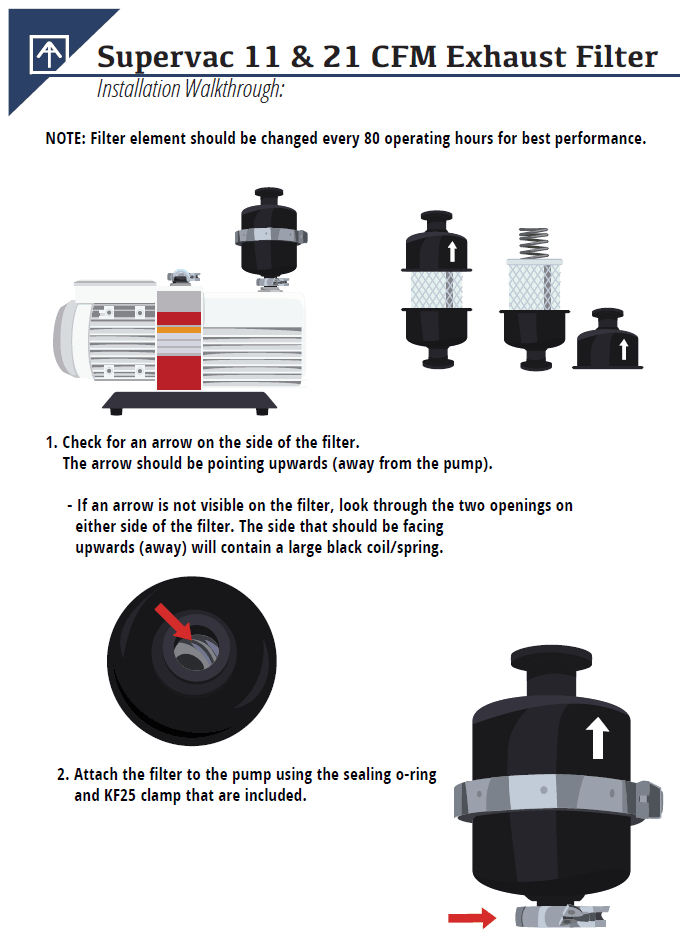 Supervac 11 & 21 CFM Exhaust Filter
Installation Walkthrough:

NOTE: Filter element should be changed every 80 operating hours for best performance.

1. Check for an arrow on the side of the filter. The arrow should be pointing upwards (away from the pump).

- If an arrow is not visible on the filter, look through the two openings on either side of the filter. The side that should be facing upwards (away) will contain a large black coil/spring.

2. Attach the filter to the pump using the sealing o-ring and KF25 clamp that are included.